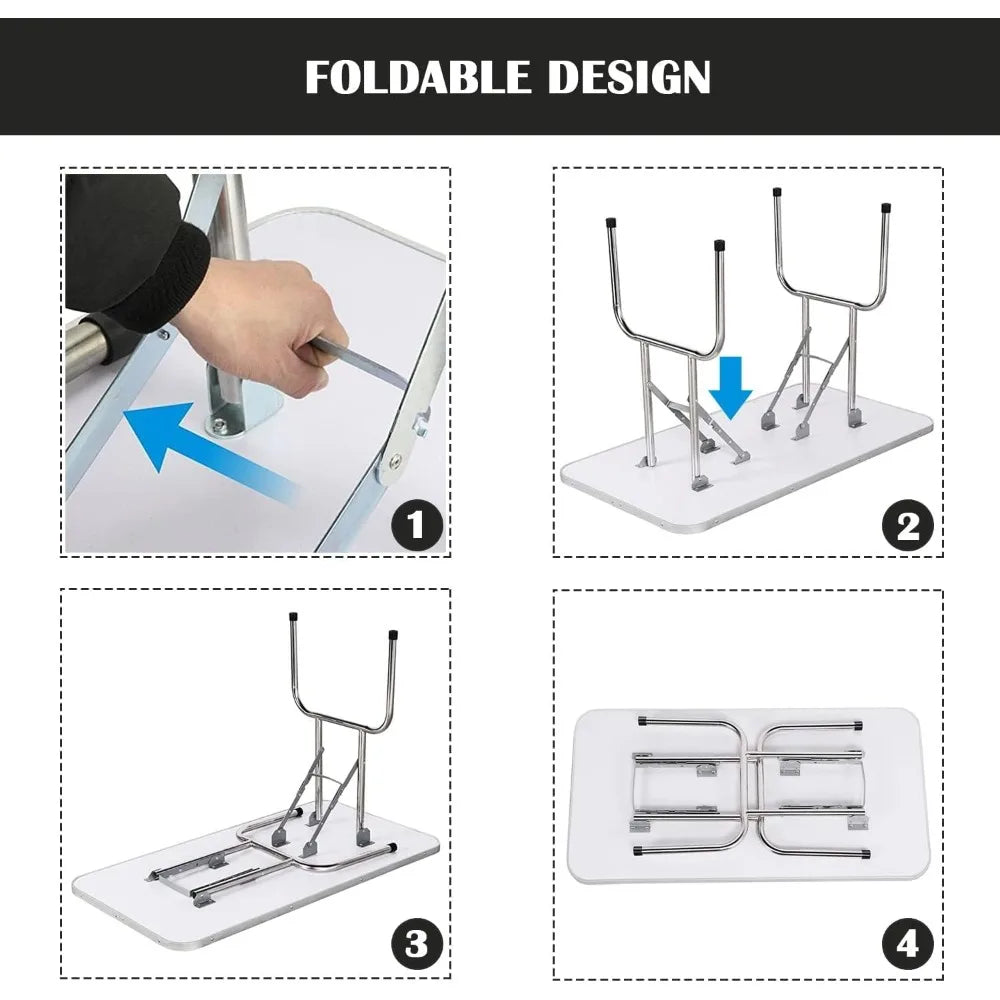 FOLDABLE DESIGN

1

2

3

4