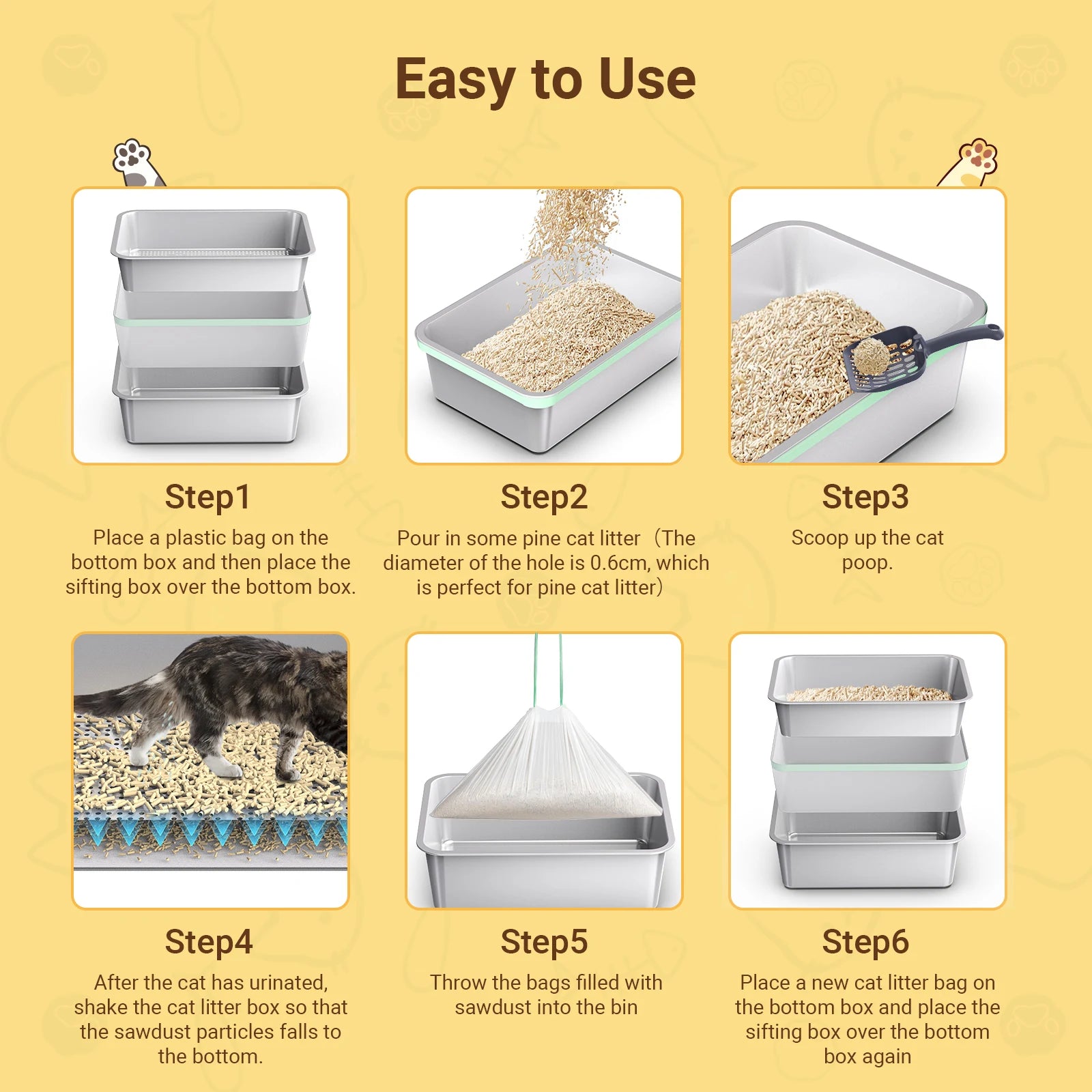 Easy to Use

Step1
Place a plastic bag on the bottom box and then place the sifting box over the bottom box.

Step2
Pour in some pine cat litter（The diameter of the hole is 0.6cm, which is perfect for pine cat litter）

Step3
Scoop up the cat poop.

Step4
After the cat has urinated, shake the cat litter box so that the sawdust particles falls to the bottom.

Step5
Throw the bags filled with sawdust into the bin

Step6
Place a new cat litter bag on the bottom box and place the sifting box over the bottom box again