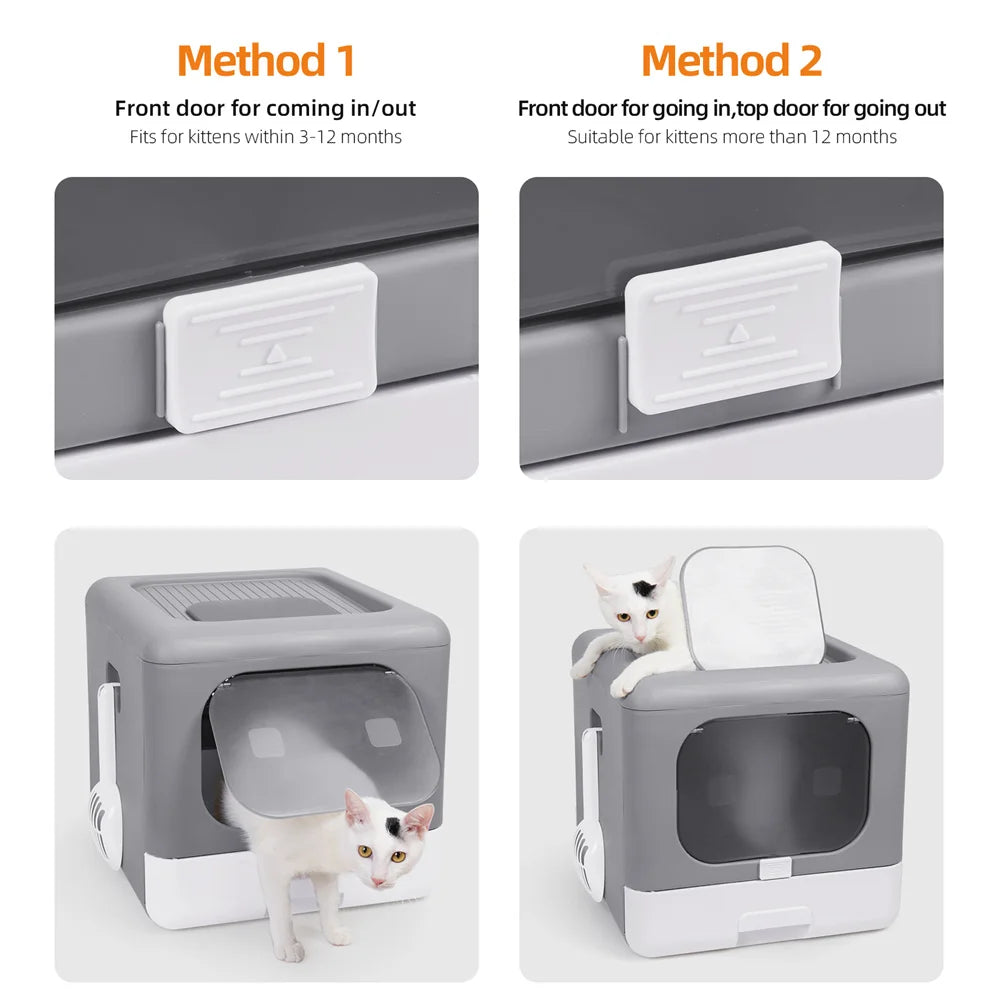 Method 1
Front door for coming in/out
Fits for kittens within 3-12 months

Method 2
Front door for going in,top door for going out
Suitable for kittens more than 12 months