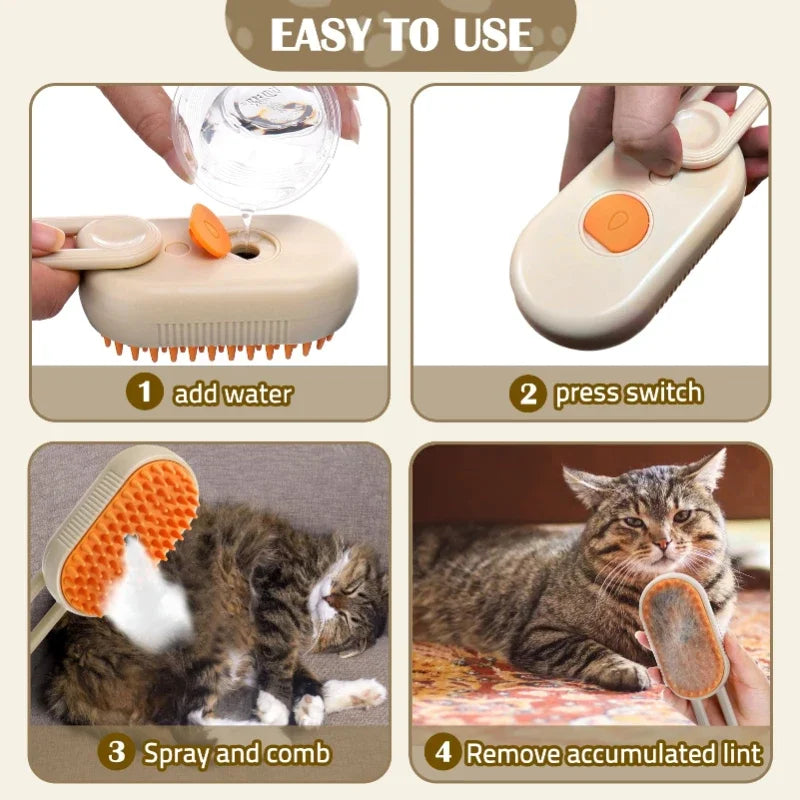 EASY TO USE

1 add water

2 press switch

3 Spray and comb

4 Remove accumulated lint