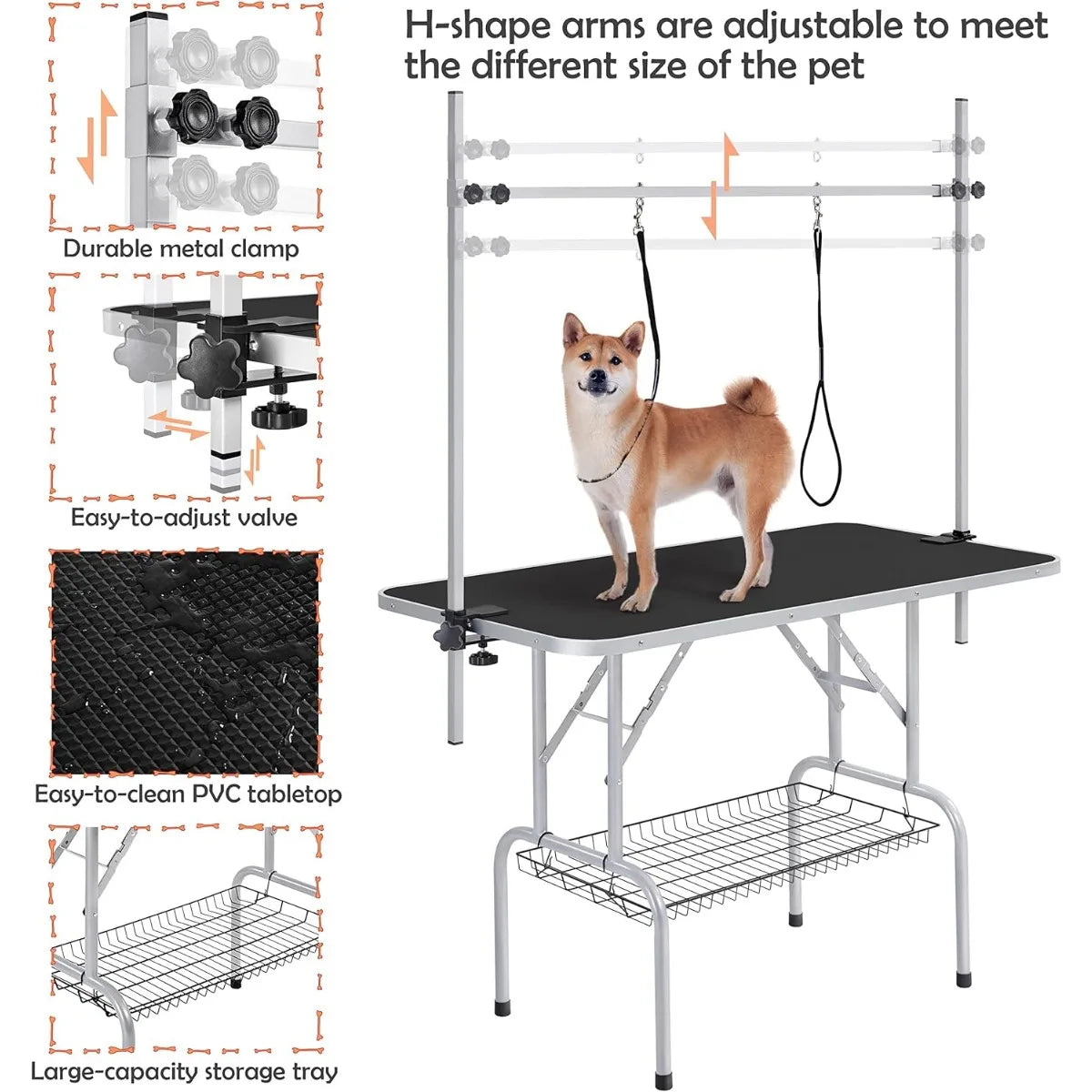 H-shape arms are adjustable to meet the different size of the pet

Durable metal clamp

Easy-to-adjust valve

Easy-to-clean PVC tabletop

Large-capacity storage tray