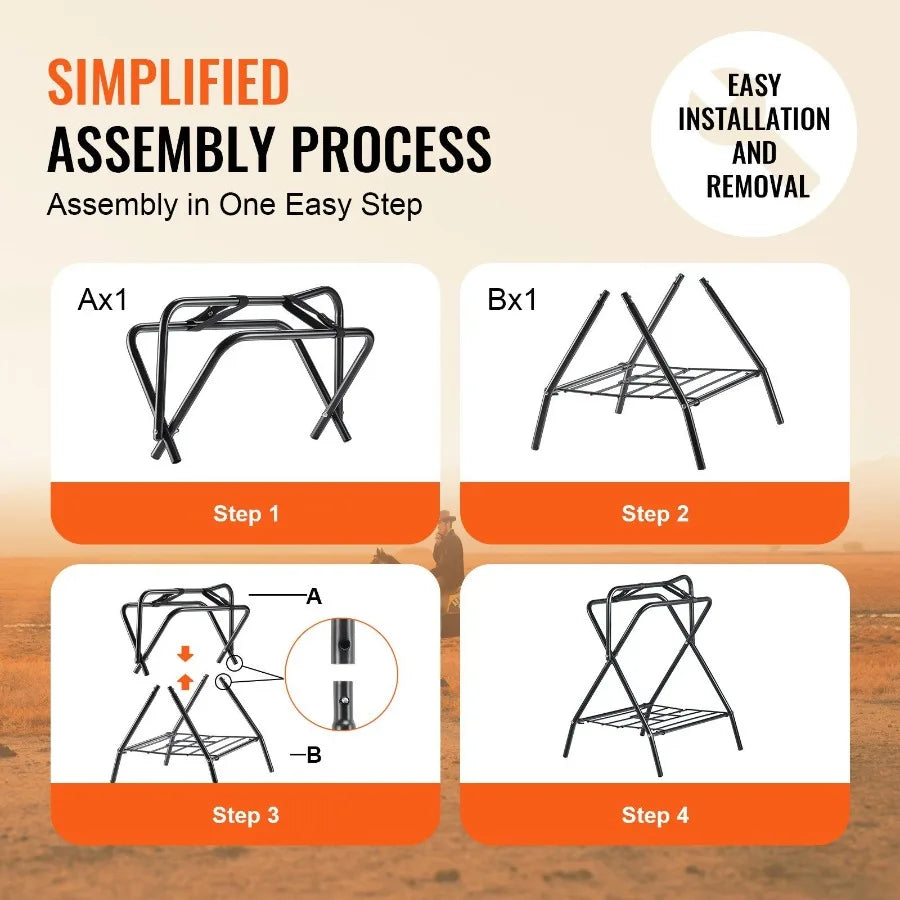 SIMPLIFIED
ASSEMBLY PROCESS
Assembly in One Easy Step

EASY INSTALLATION AND REMOVAL

Ax1

Step 1

Bx1

Step 2

A

B

Step 3

Step 4