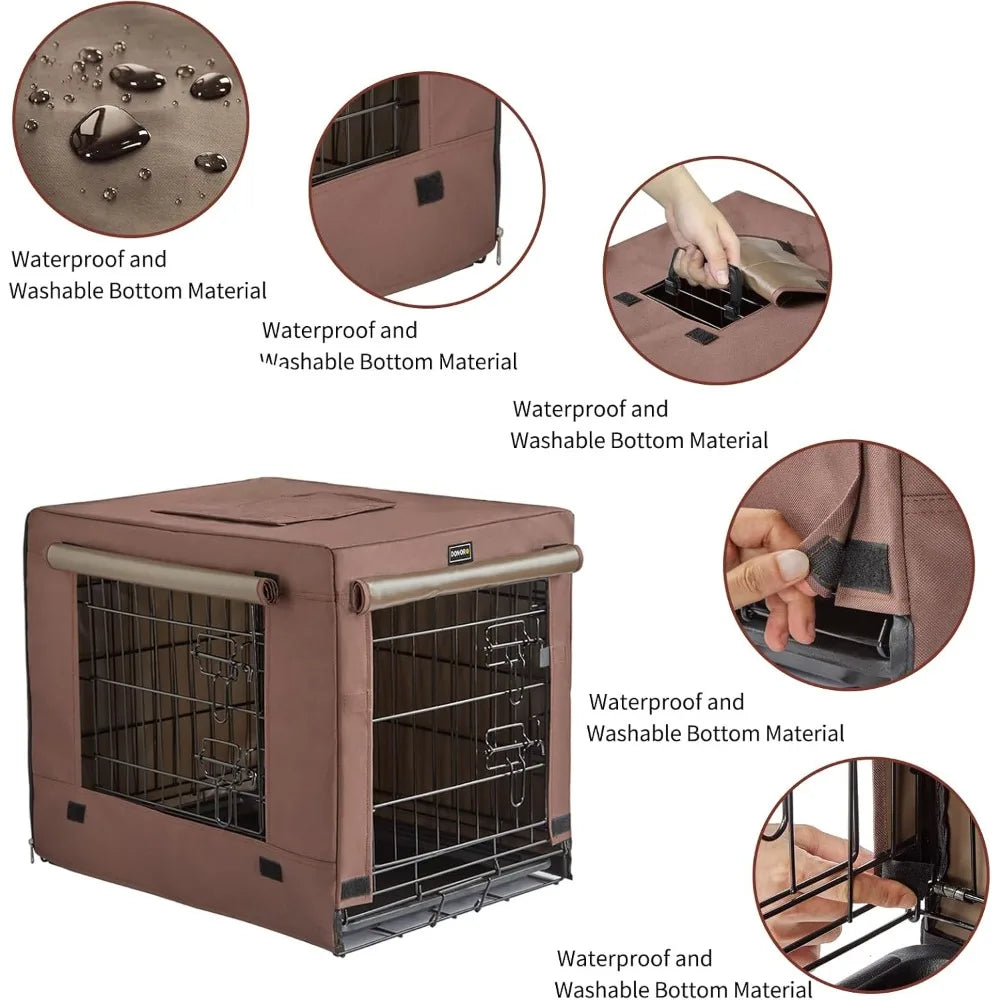 Waterproof and
Washable Bottom Material

Waterproof and
Washable Bottom Material

Waterproof and
Washable Bottom Material

DONORO

Waterproof and
Washable Bottom Material

Waterproof and
Washable Bottom Material