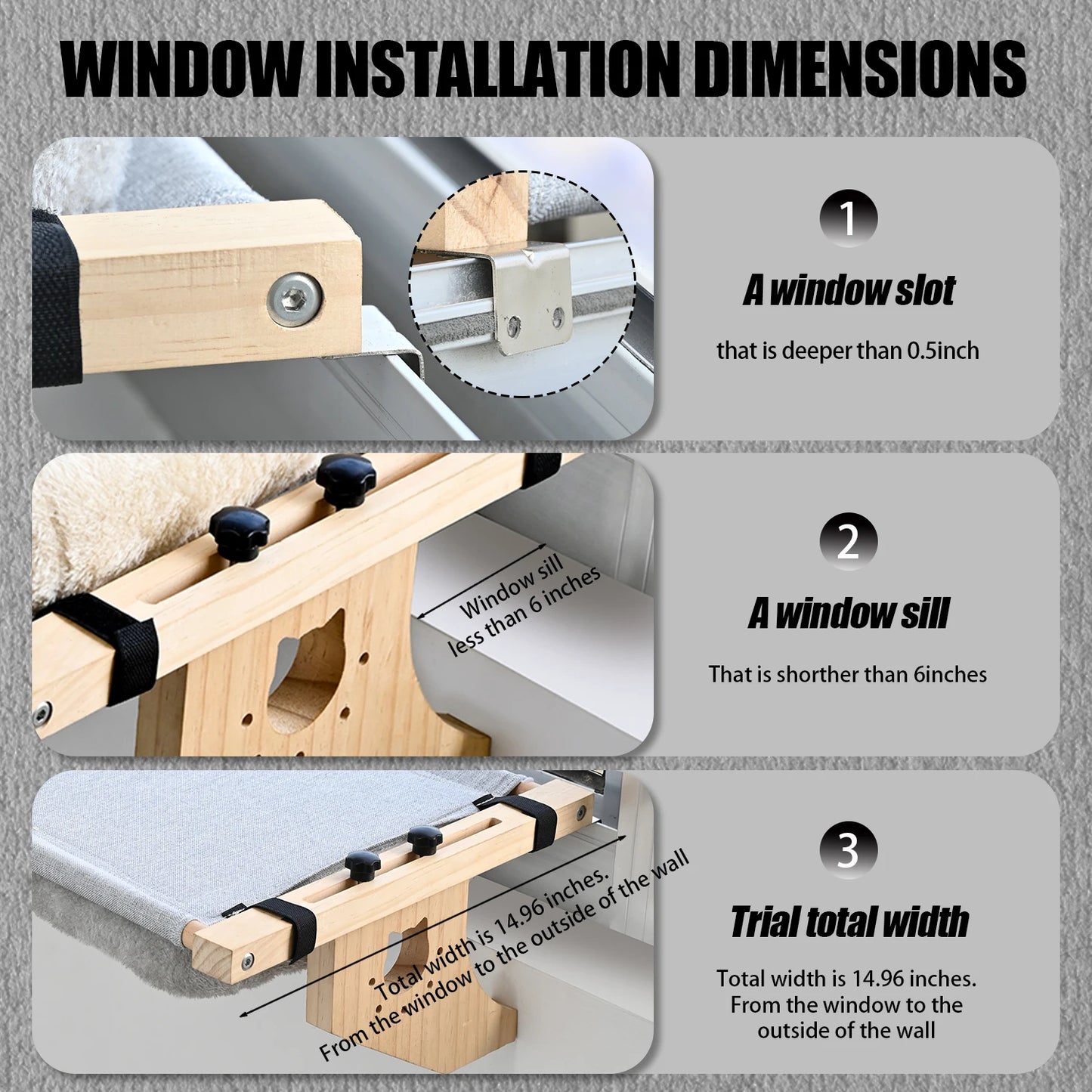 WINDOW INSTALLATION DIMENSIONS

1

A window slot

that is deeper than 0.5inch

Window sill less than 6 inches

2

A window sill

That is shorther than 6inches

Total width is 14.96 inches. From the window to the outside of the wall

3

Trial total width

Total width is 14.96 inches. From the window to the outside of the wall