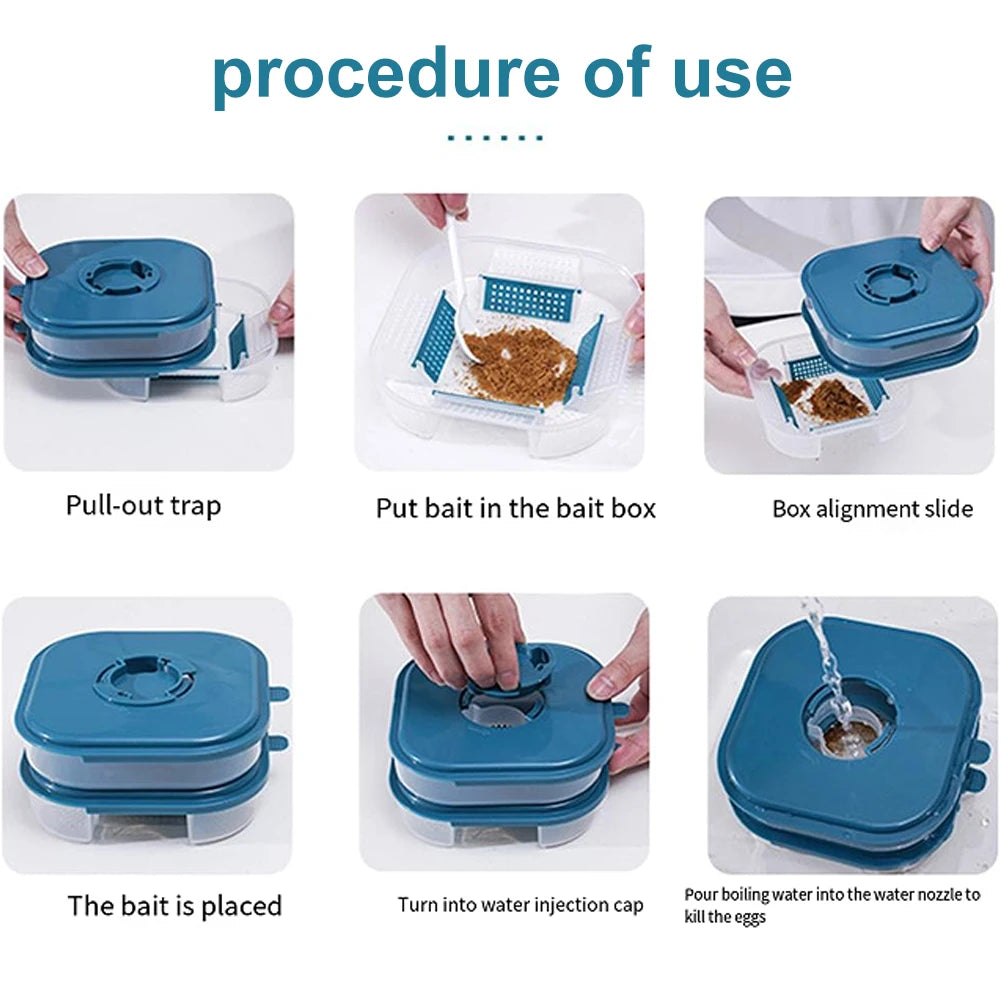 procedure of use

Pull-out trap

Put bait in the bait box

Box alignment slide

The bait is placed

Turn into water injection cap

Pour boiling water into the water nozzle to kill the eggs