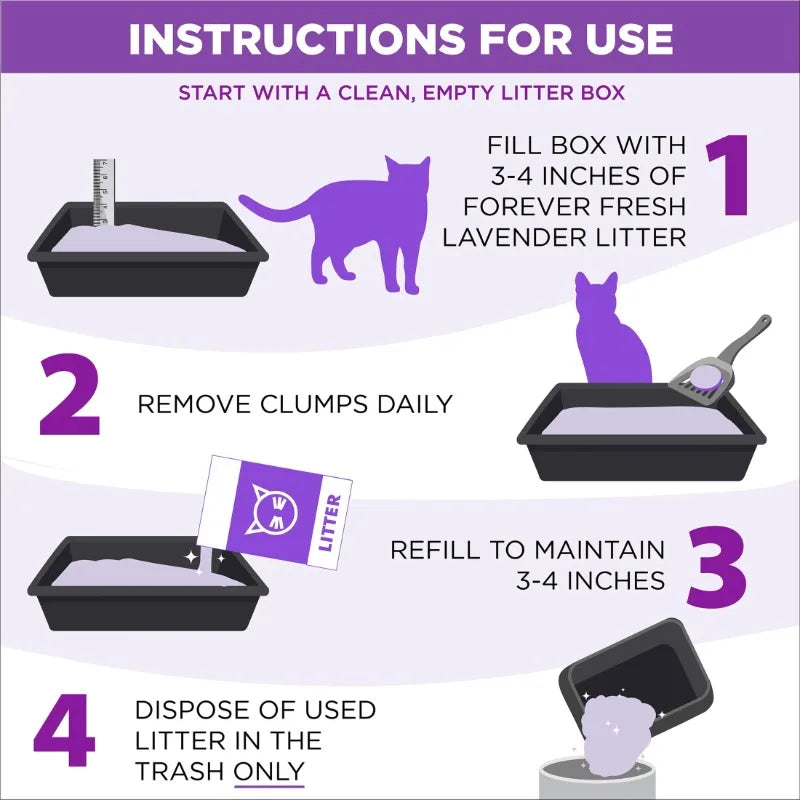 INSTRUCTIONS FOR USE

START WITH A CLEAN, EMPTY LITTER BOX

FILL BOX WITH 3-4 INCHES OF FOREVER FRESH LAVENDER LITTER

1

2

REMOVE CLUMPS DAILY

LITTER

REFILL TO MAINTAIN 3-4 INCHES

3

4

DISPOSE OF USED LITTER IN THE TRASH ONLY