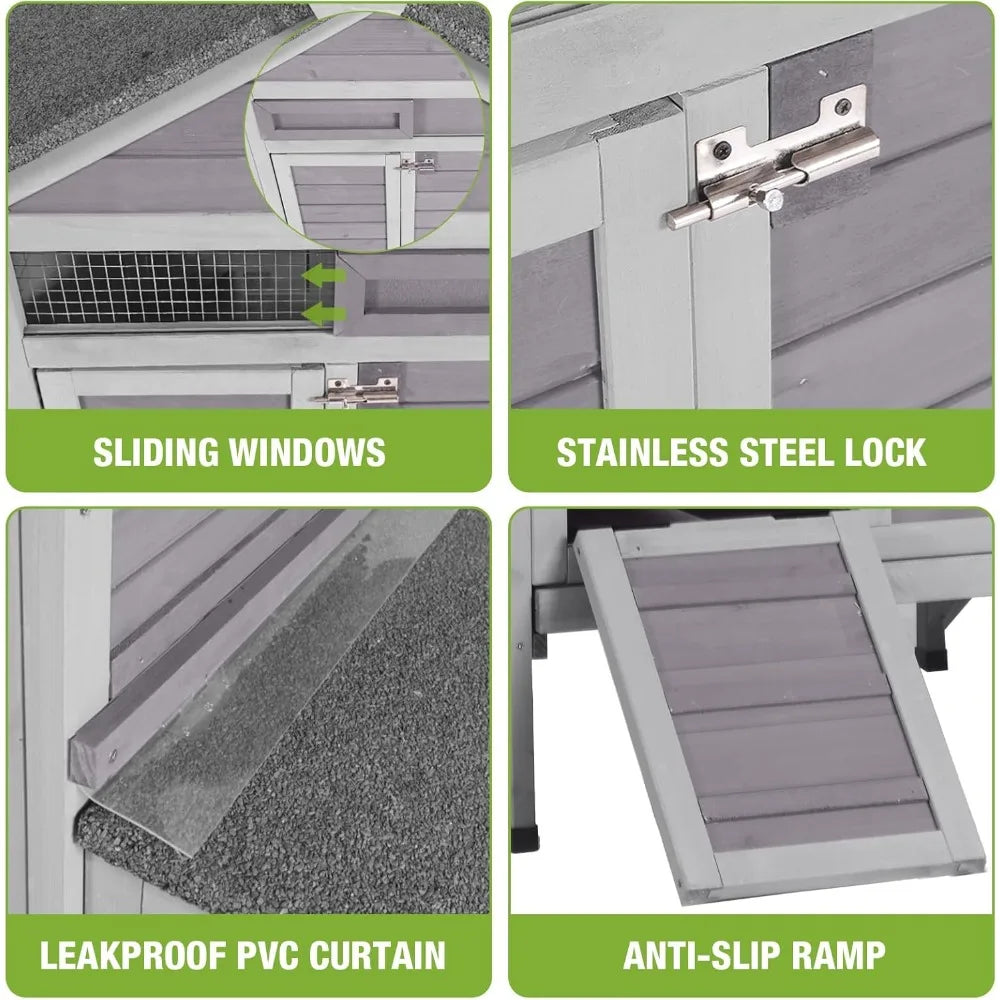 SLIDING WINDOWS

STAINLESS STEEL LOCK

LEAKPROOF PVC CURTAIN

ANTI-SLIP RAMP