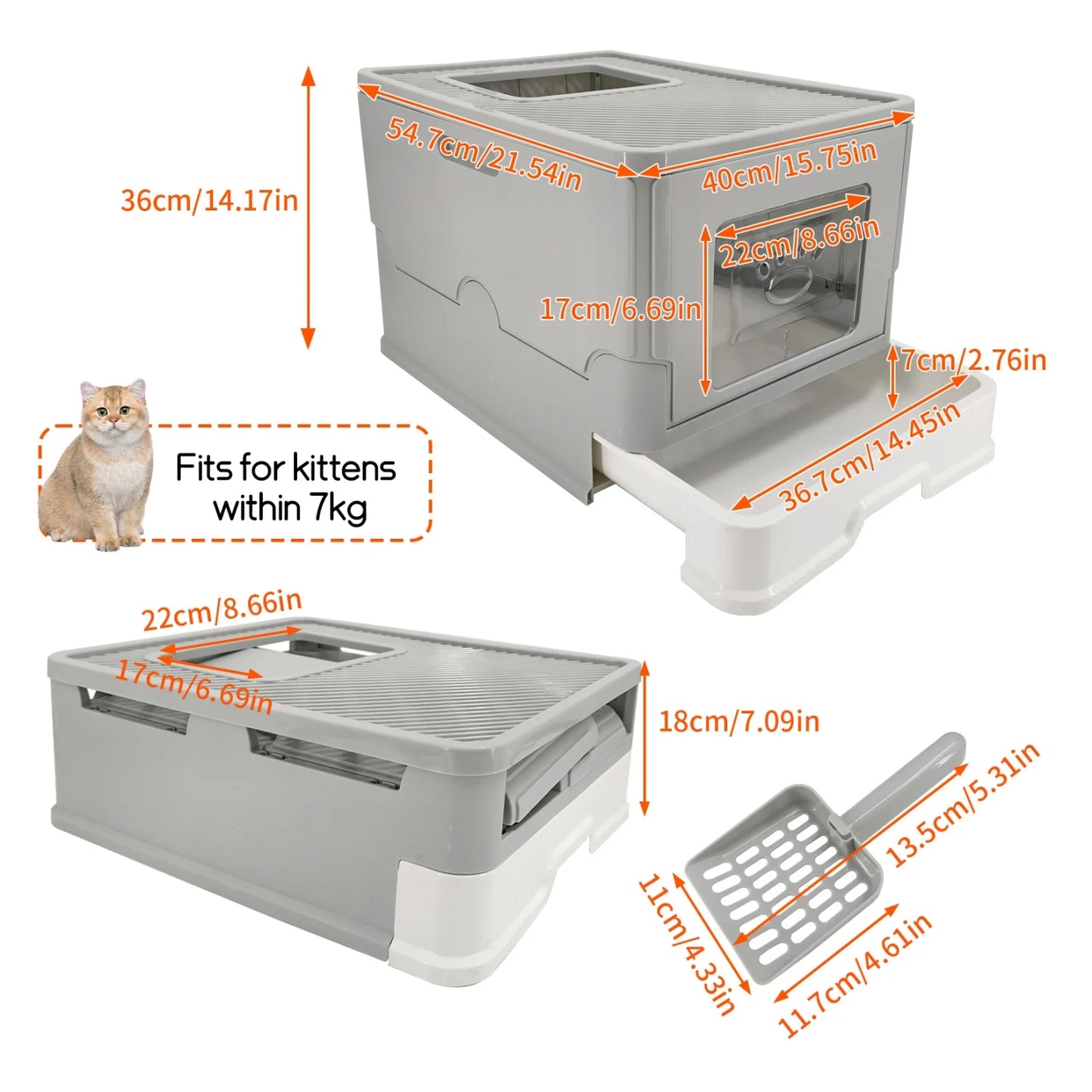 36cm/14.17in

54.7cm/21.54in

40cm/15.75in

22cm/8.66in

17cm/6.69in

7cm/2.76in

36.7cm/14.45in

Fits for kittens within 7kg

22cm/8.66in

17cm/6.69in

18cm/7.09in

13.5cm/5.31in

11cm/4.33in

11.7cm/4.61in