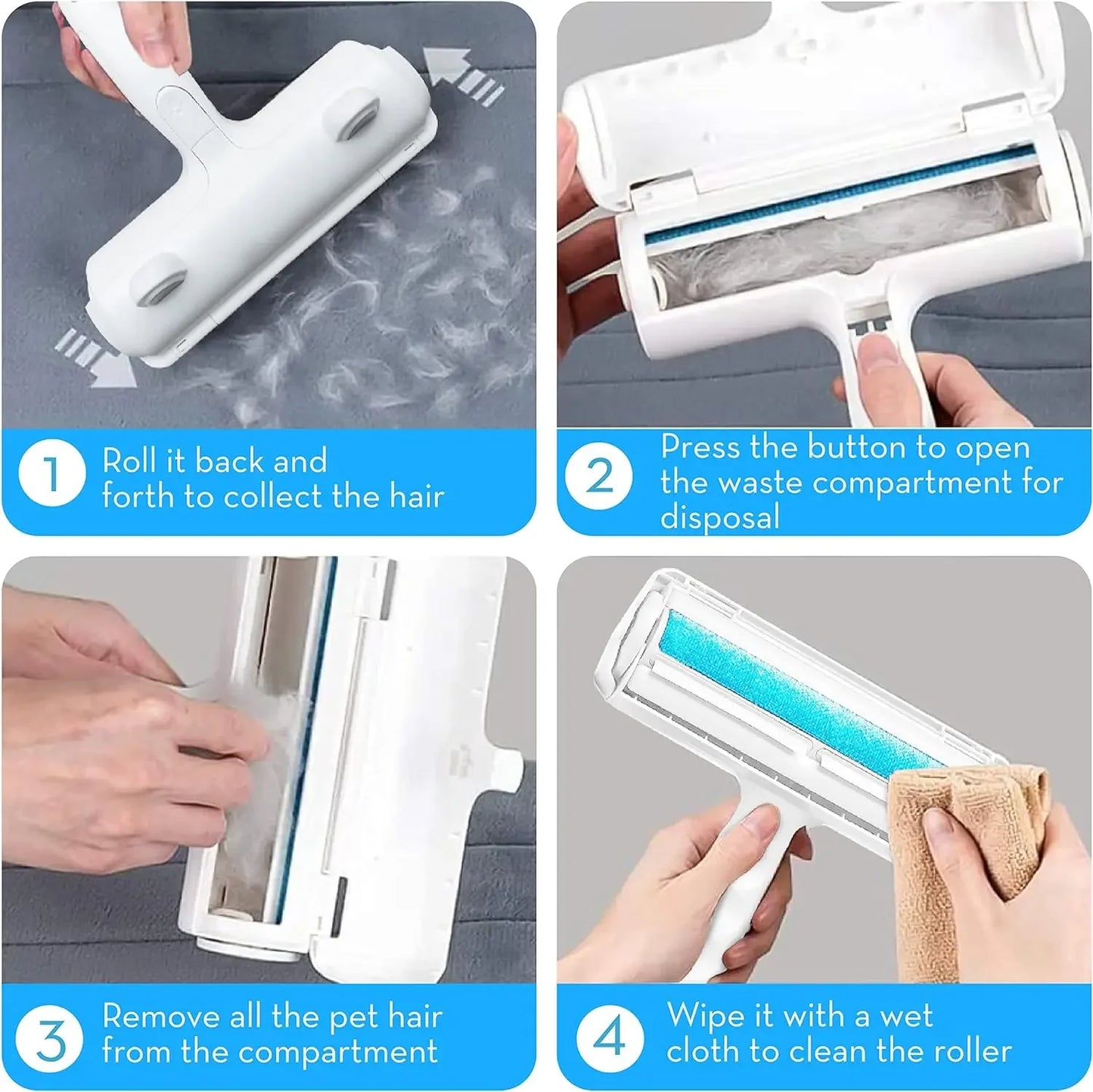 1 Roll it back and forth to collect the hair

2 Press the button to open the waste compartment for disposal

3 Remove all the pet hair from the compartment

4 Wipe it with a wet cloth to clean the roller