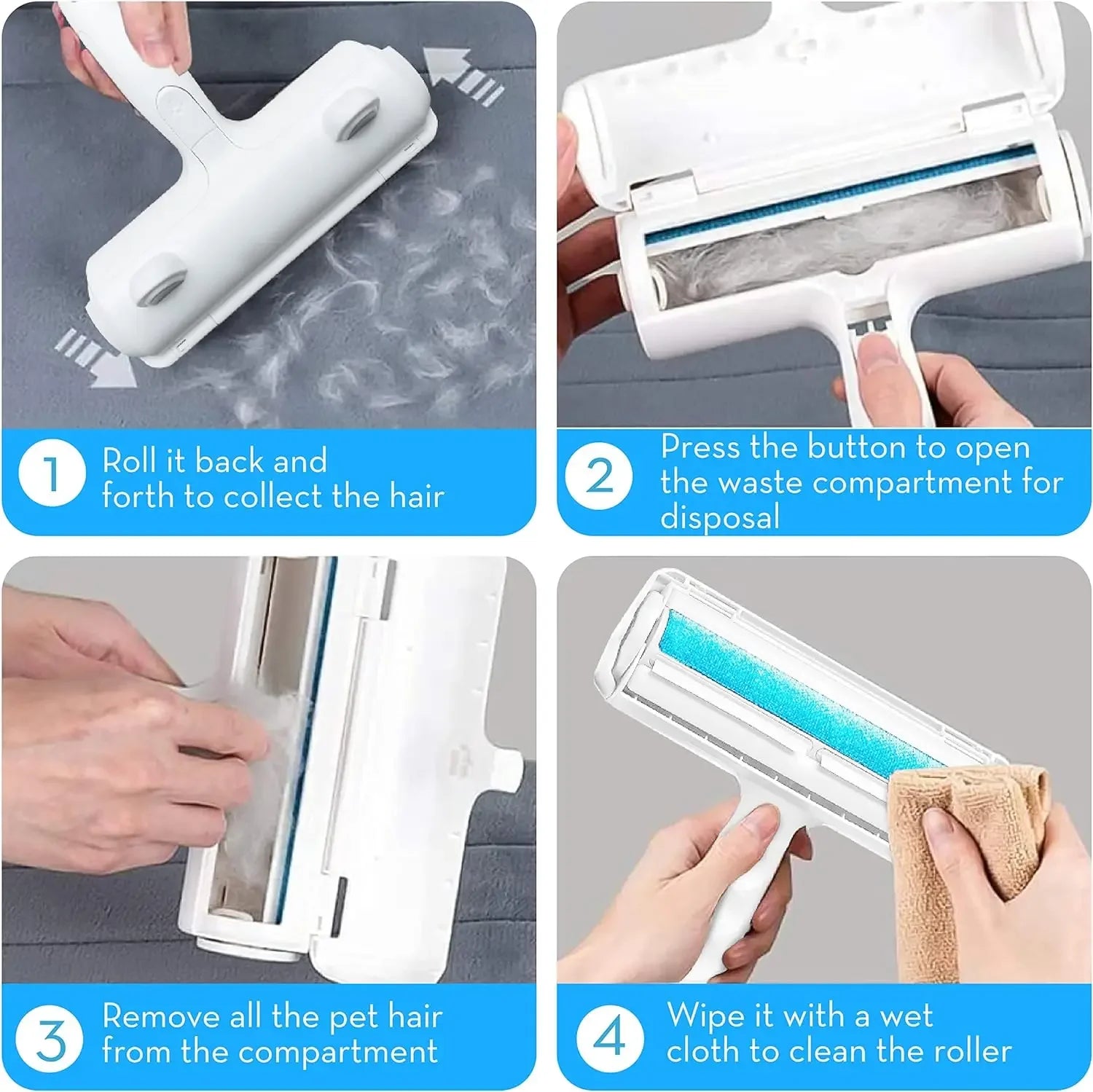 1 Roll it back and forth to collect the hair

2 Press the button to open the waste compartment for disposal

3 Remove all the pet hair from the compartment

4 Wipe it with a wet cloth to clean the roller