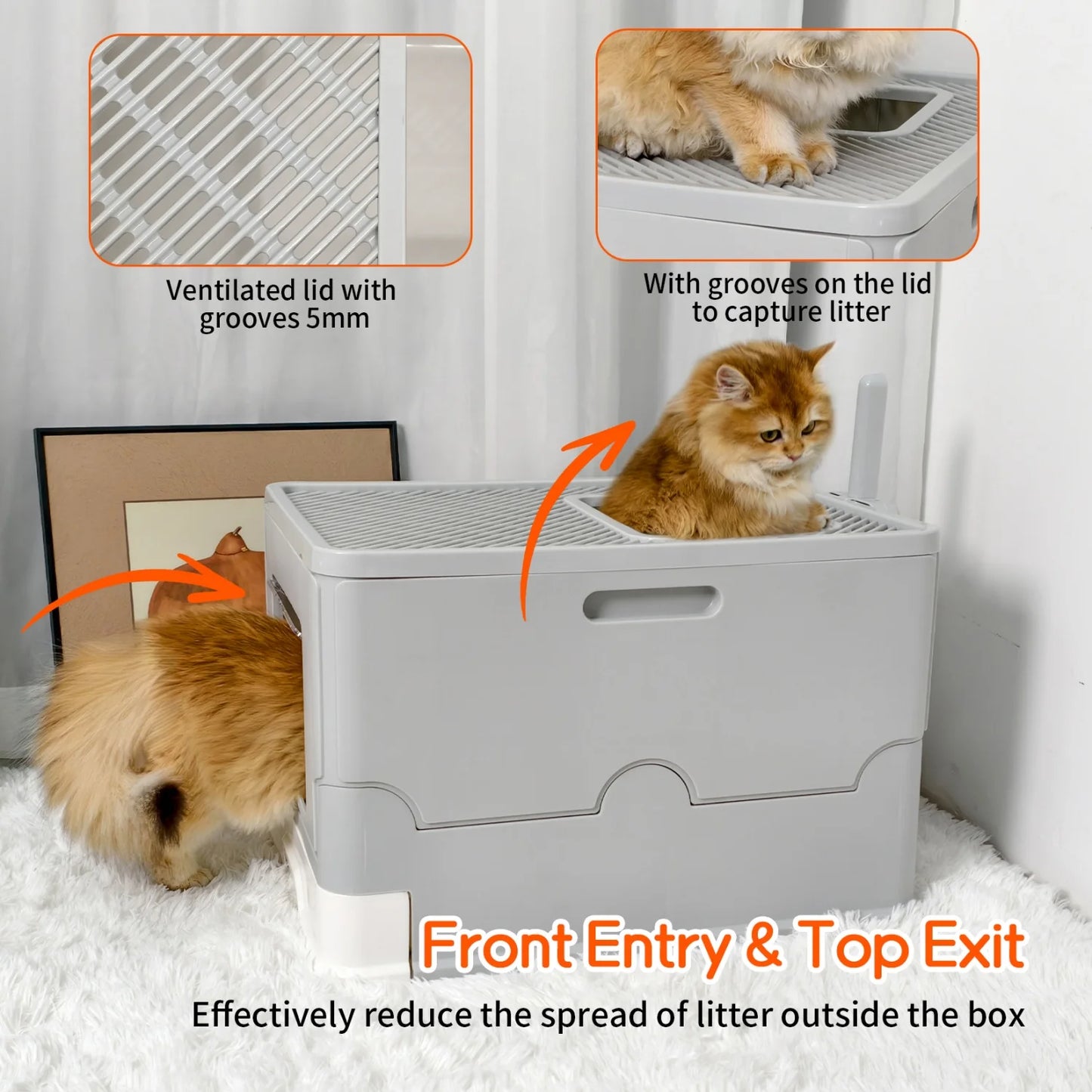 Ventilated lid with grooves 5mm

With grooves on the lid to capture litter

Front Entry & Top Exit

Effectively reduce the spread of litter outside the box