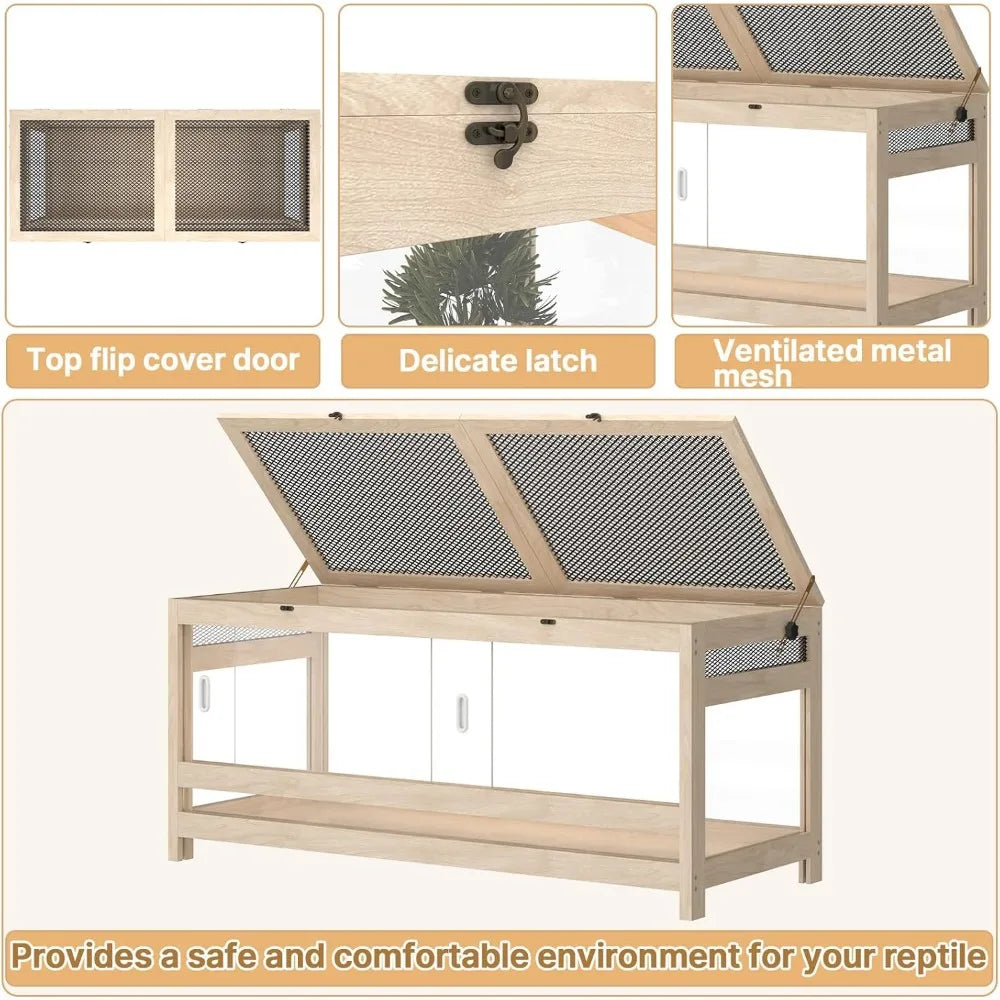 Top flip cover door

Delicate latch

Ventilated metal mesh

Provides a safe and comfortable environment for your reptile