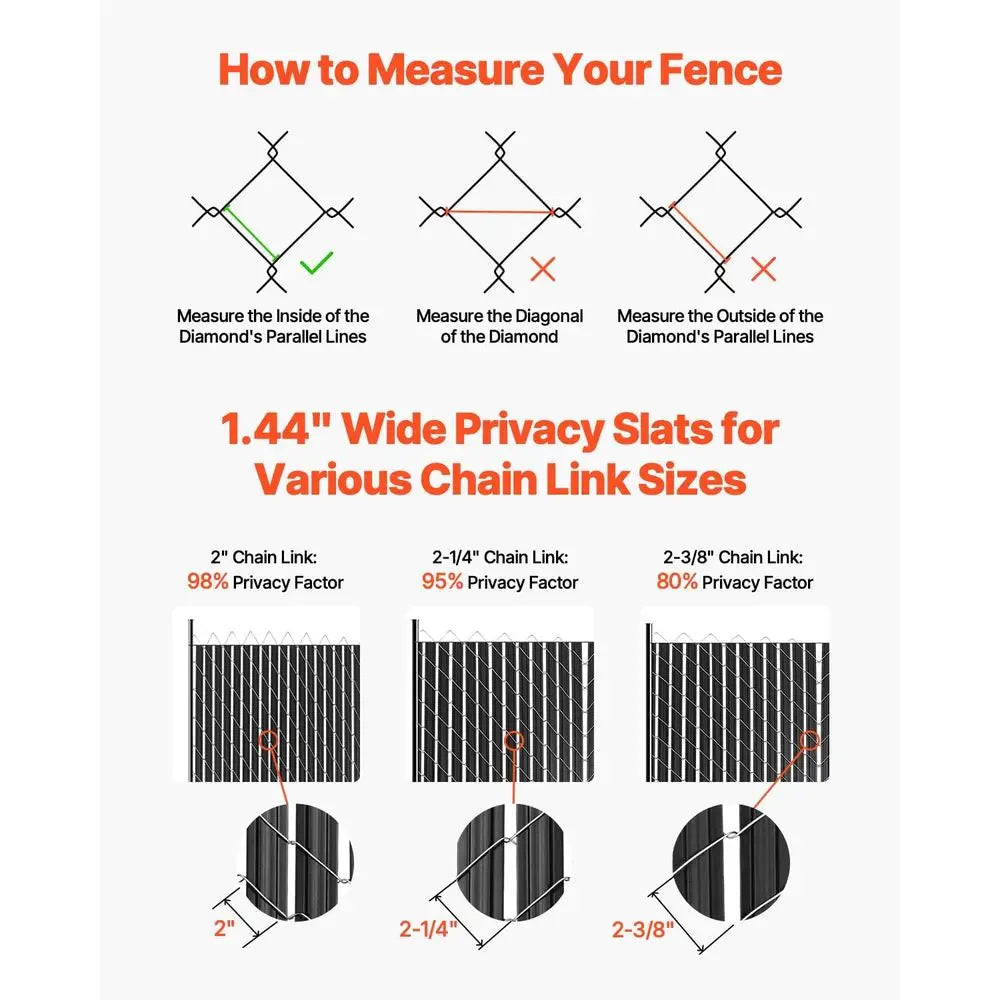 How to Measure Your Fence

Measure the Inside of the Diamond's Parallel Lines

Measure the Diagonal of the Diamond

Measure the Outside of the Diamond's Parallel Lines

1.44" Wide Privacy Slats for Various Chain Link Sizes

2" Chain Link:
98% Privacy Factor

2-1/4" Chain Link:
95% Privacy Factor

2-3/8" Chain Link:
80% Privacy Factor

2"

2-1/4"

2-3/8"